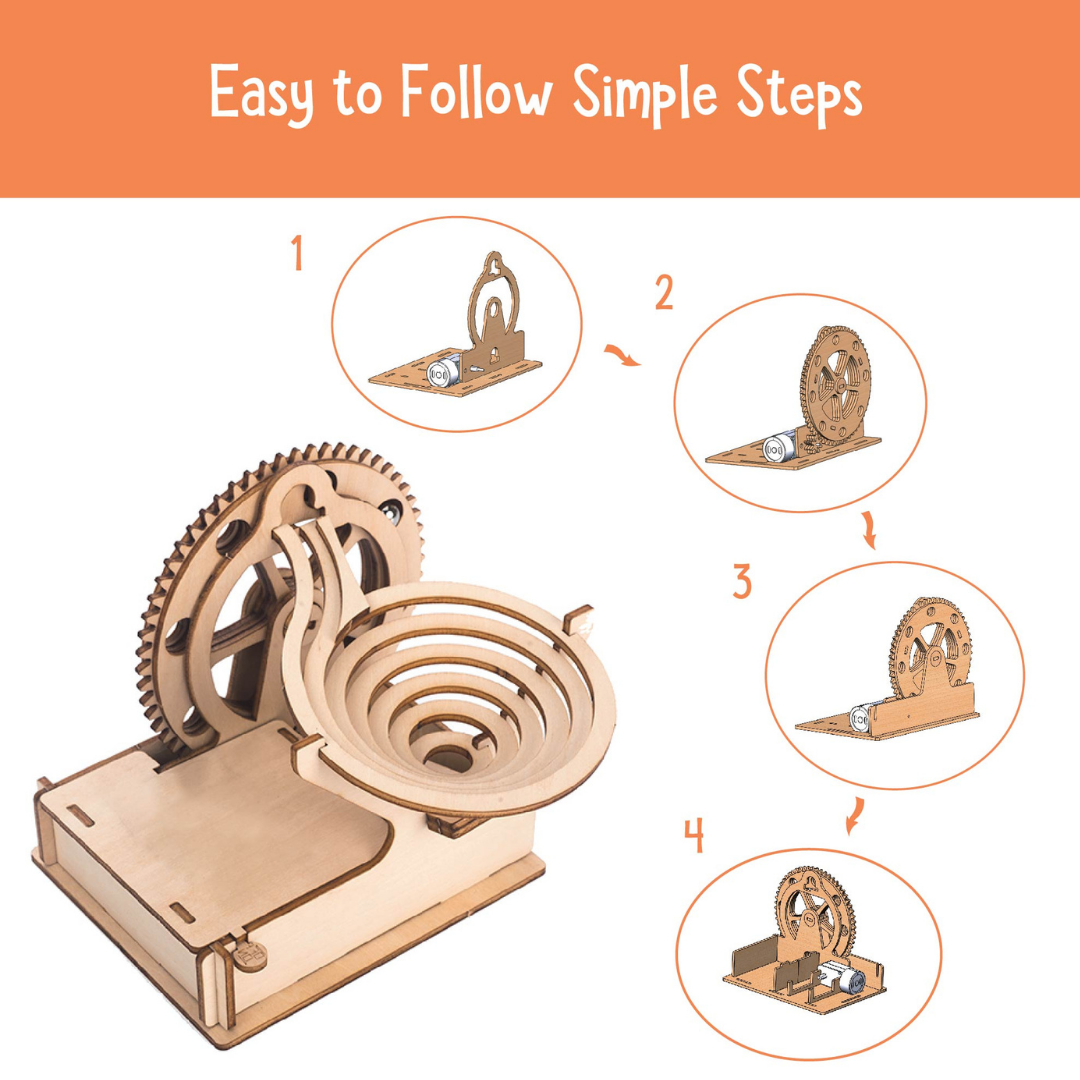 Easy to Follow Simple Steps

1

2

3

4